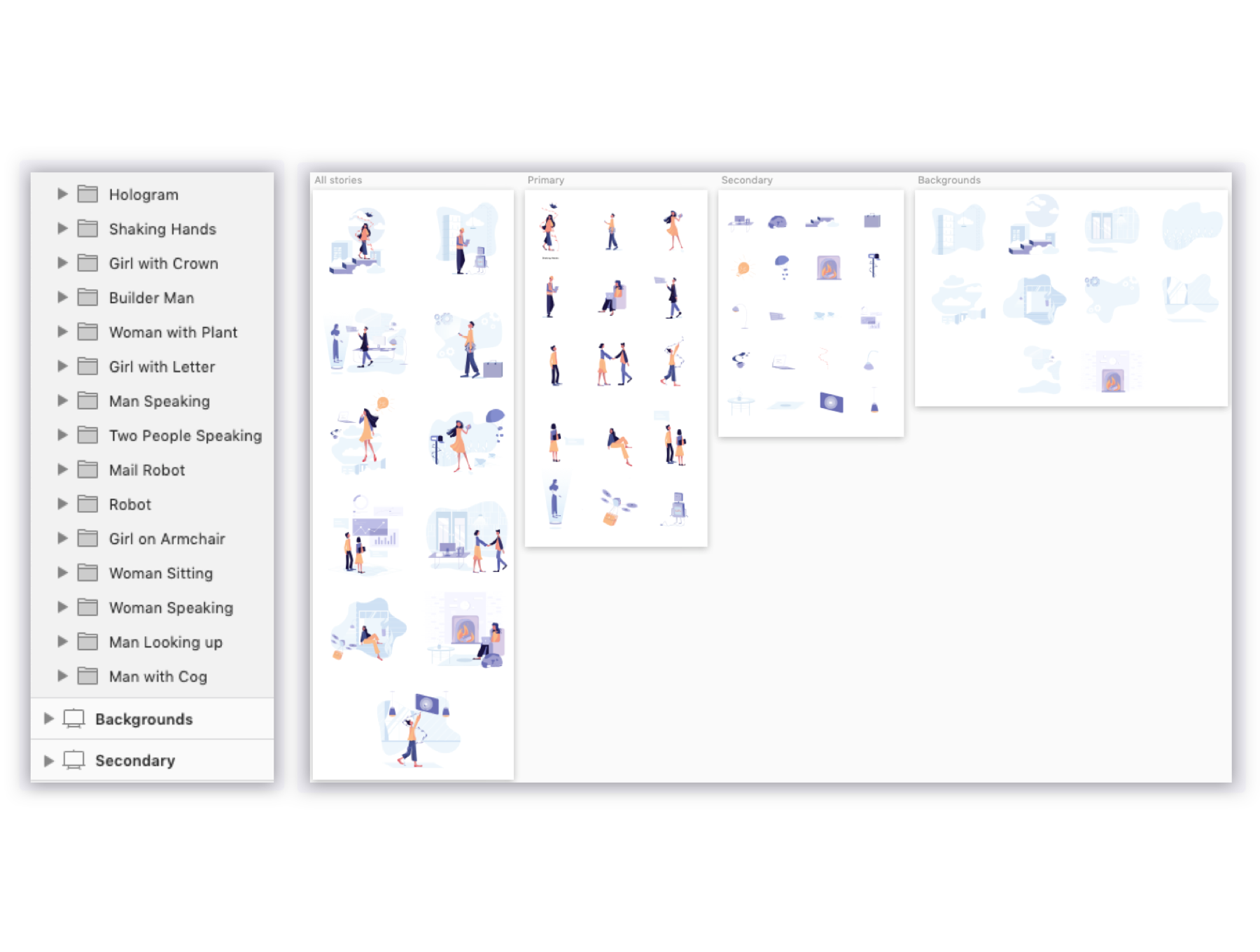 Hologram
Shaking Hands
Girl with Crown
Builder Man
Woman with Plant
Girl with Letter
Man Speaking
Two People Speaking
Mail Robot
Robot
Girl on Armchair
Woman Sitting
Woman Speaking
Man Looking up
Man with Cog
Backgrounds
Secondary

All stories

Primary

Secondary

Backgrounds