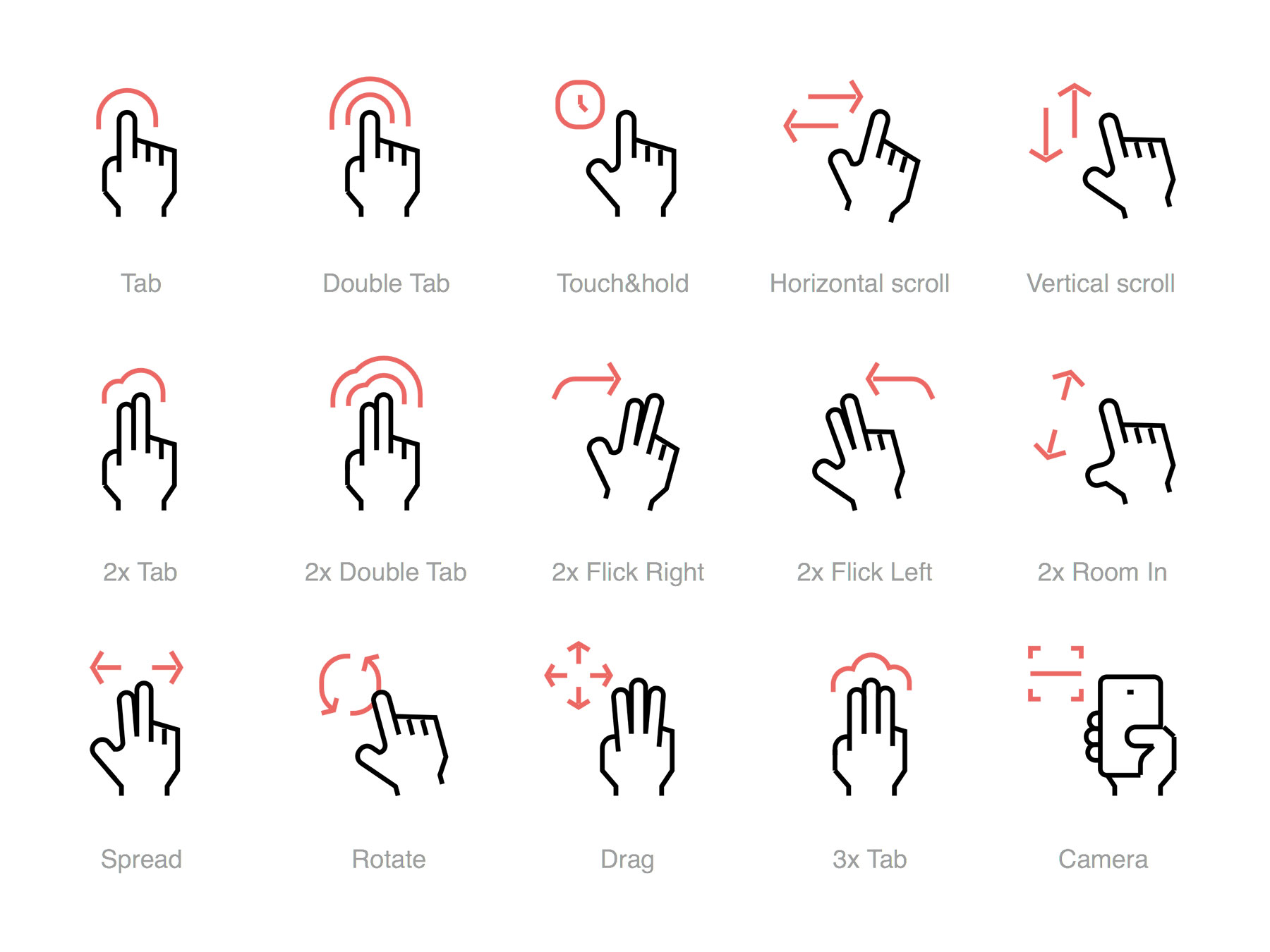 Tab

Double Tab

Touch&hold

Horizontal scroll

Vertical scroll

2x Tab

2x Double Tab

2x Flick Right

2x Flick Left

2x Room In

Spread

Rotate

Drag

3x Tab

Camera