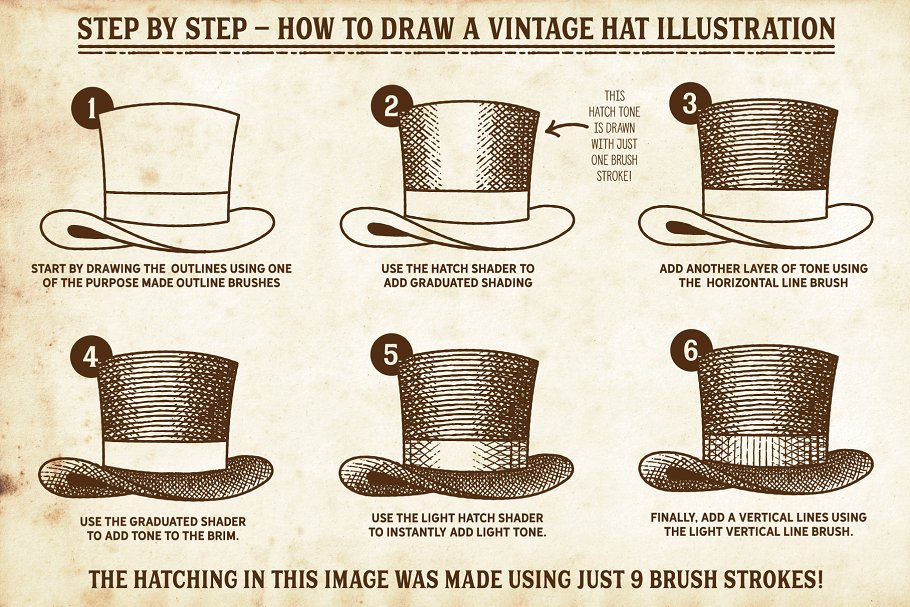 STEP BY STEP – HOW TO DRAW A VINTAGE HAT ILLUSTRATION

1

START BY DRAWING THE OUTLINES USING ONE OF THE PURPOSE MADE OUTLINE BRUSHES

2

THIS HATCH TONE IS DRAWN WITH JUST ONE BRUSH STROKE!

USE THE HATCH SHADER TO ADD GRADUATED SHADING

3

ADD ANOTHER LAYER OF TONE USING THE HORIZONTAL LINE BRUSH

4

USE THE GRADUATED SHADER TO ADD TONE TO THE BRIM.

5

USE THE LIGHT HATCH SHADER TO INSTANTLY ADD LIGHT TONE.

6

FINALLY, ADD A VERTICAL LINES USING THE LIGHT VERTICAL LINE BRUSH.

THE HATCHING IN THIS IMAGE WAS MADE USING JUST 9 BRUSH STROKES!