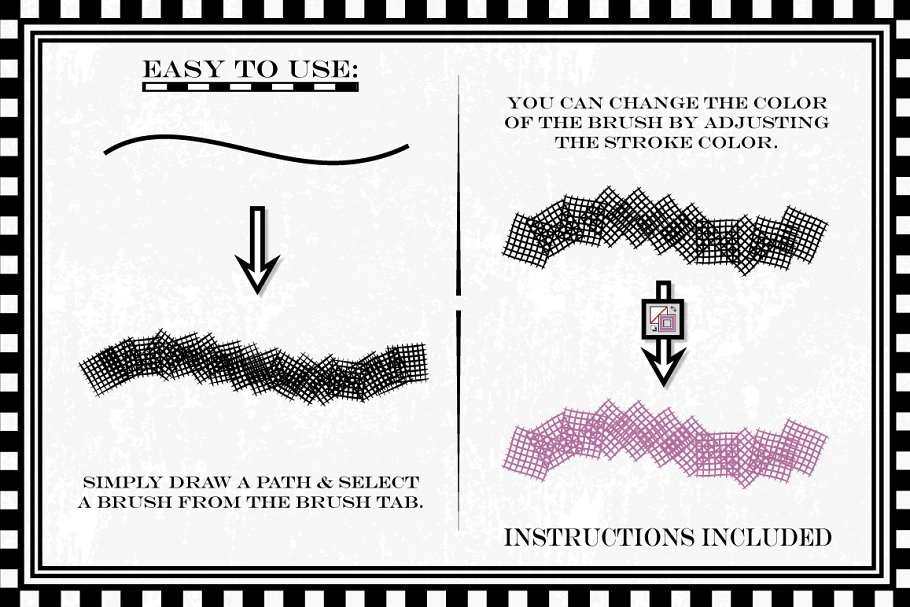 EASY TO USE:

SIMPLY DRAW A PATH & SELECT A BRUSH FROM THE BRUSH TAB.

YOU CAN CHANGE THE COLOR OF THE BRUSH BY ADJUSTING THE STROKE COLOR.

INSTRUCTIONS INCLUDED