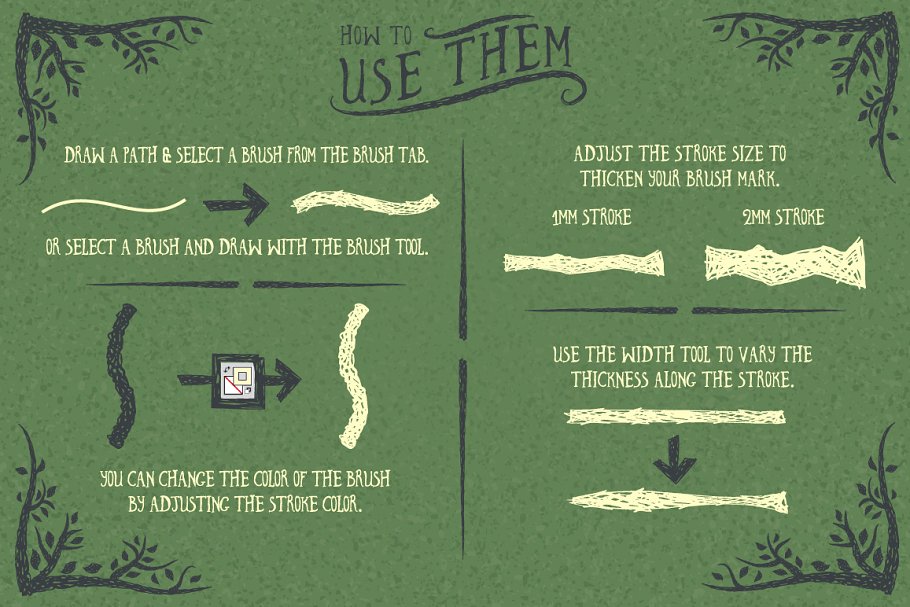 HOW TO
USE THEM

DRAW A PATH & SELECT A BRUSH FROM THE BRUSH TAB.

OR SELECT A BRUSH AND DRAW WITH THE BRUSH TOOL.

YOU CAN CHANGE THE COLOR OF THE BRUSH BY ADJUSTING THE STROKE COLOR.

ADJUST THE STROKE SIZE TO THICKEN YOUR BRUSH MARK.

1MM STROKE

2MM STROKE

USE THE WIDTH TOOL TO VARY THE THICKNESS ALONG THE STROKE.