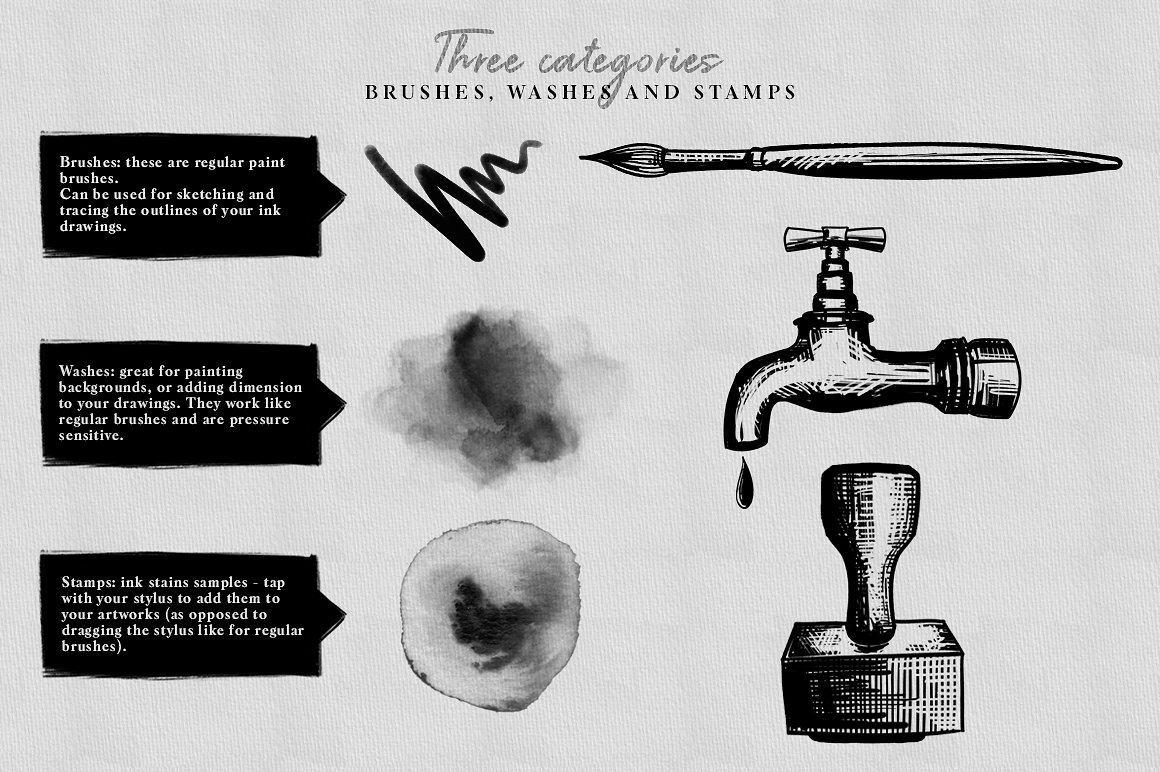 Three categories
BRUSHES, WASHES AND STAMPS

Brushes: these are regular paint brushes.
Can be used for sketching and tracing the outlines of your ink drawings.

Washes: great for painting backgrounds, or adding dimension to your drawings. They work like regular brushes and are pressure sensitive.

Stamps: ink stains samples - tap with your stylus to add them to your artworks (as opposed to dragging the stylus like for regular brushes).